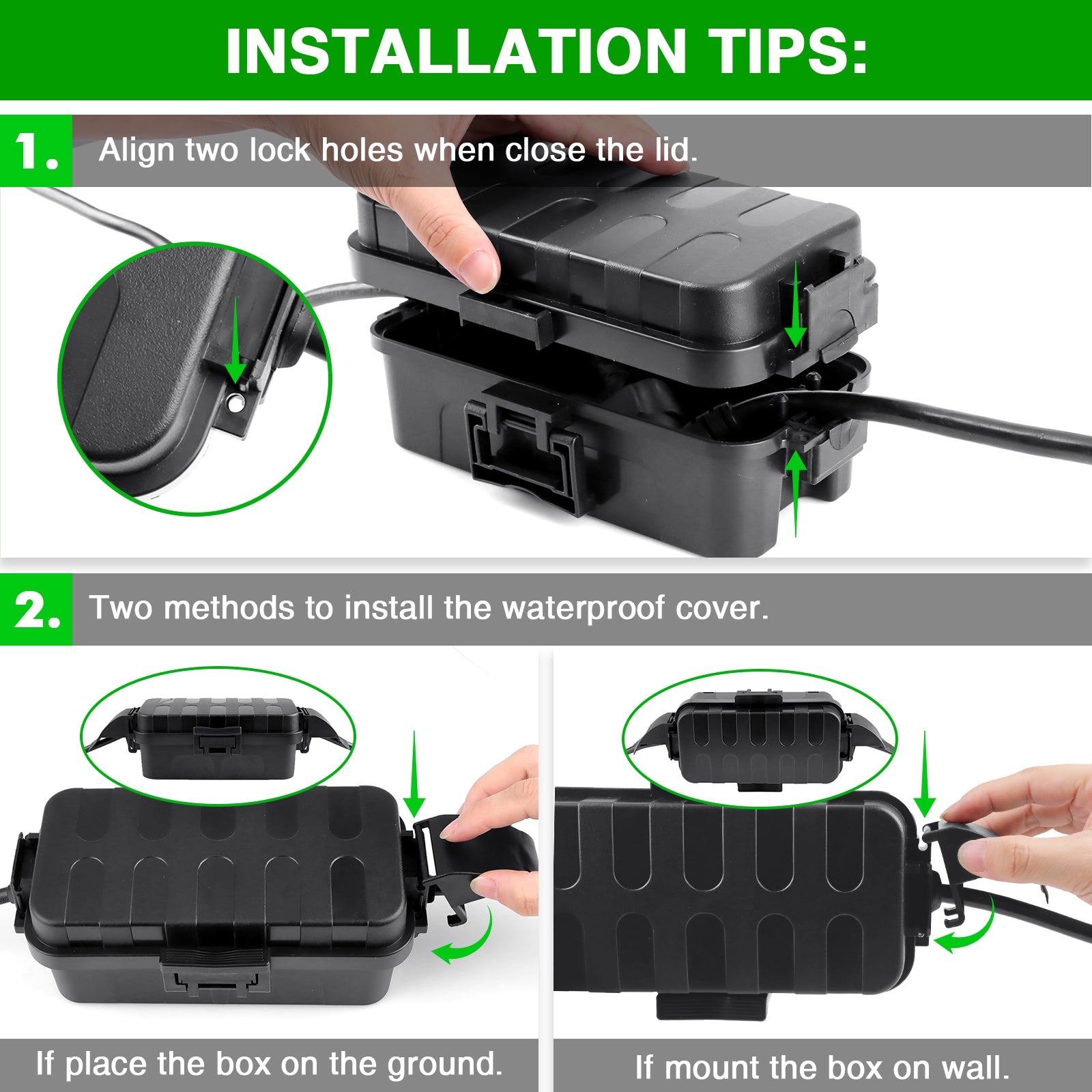 INSTALLATION TIPS:

1. Align two lock holes when close the lid.

2. Two methods to install the waterproof cover.

If place the box on the ground.

If mount the box on wall.